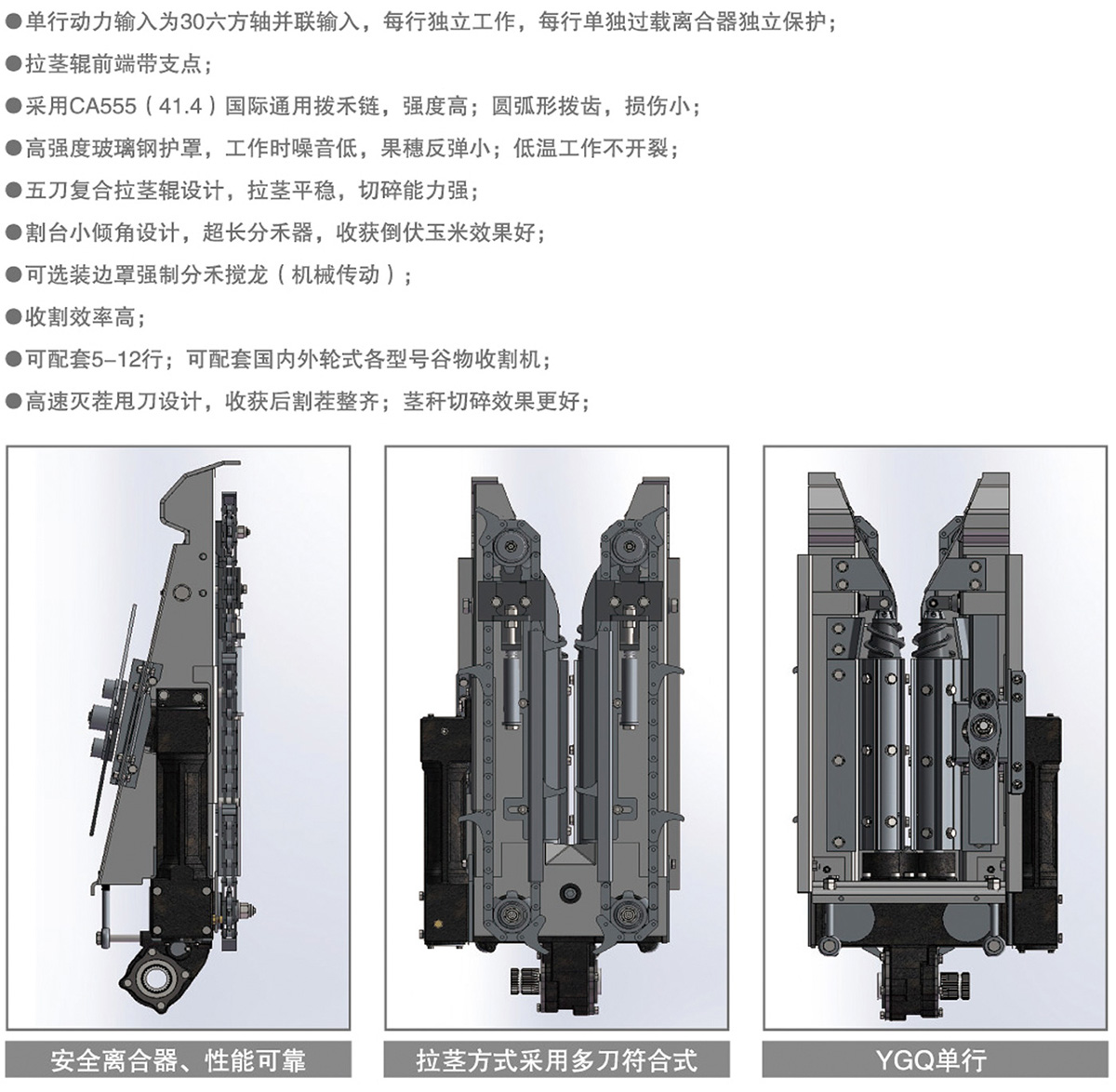 ●单行动力输入为30六方轴并联输入，每行独立工作，每行单独过载离合器独立保护；
●拉茎辊前端带支点；
●采用CA555（41.4）国际通用拨禾链，强度高；圆弧形拨齿，损伤小；
●高强度玻璃钢护罩，工作时噪音低，果穗反弹小；低温工作不开裂；
●五刀复合拉茎辊设计，拉茎平稳，切碎能力强；
●割台小倾角设计，超长分禾器，收获倒伏玉米效果好；
●可选装边罩强制分禾搅龙（机械传动）；
●收割效率高；
●可配套5-12行；可配套国内外轮式各型号谷物收割机；
●高速灭茬甩刀设计，收获后割茬整齐；茎秆切碎效果更好；

安全离合器、性能可靠

拉茎方式采用多刀符合式

YGQ单行